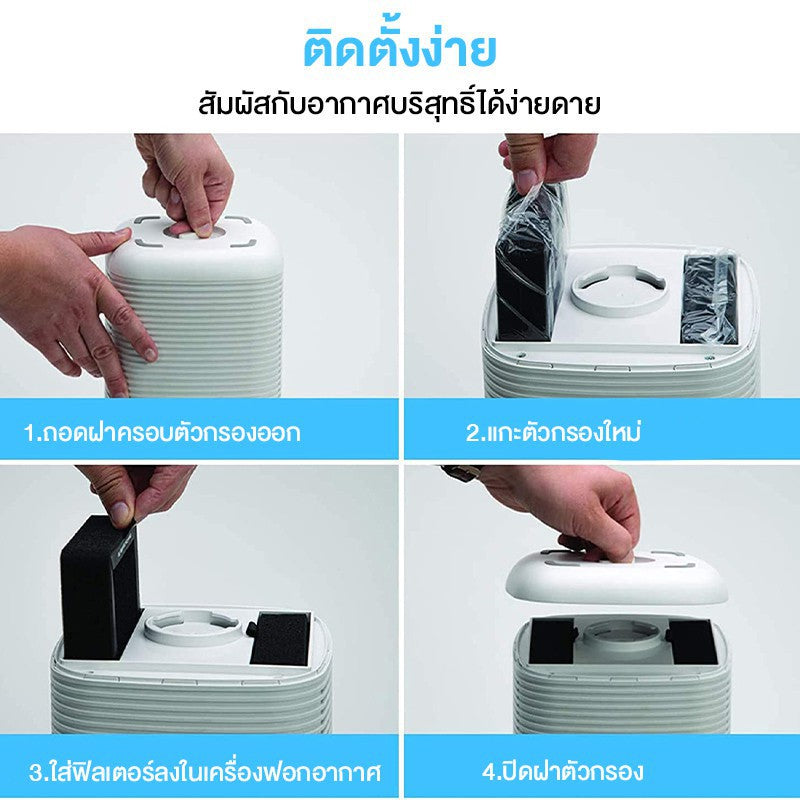 ติดตั้งง่าย

สัมผัสกับอากาศบริสุทธิ์ได้ง่ายดาย

1.ถอดฝาครอบตัวกรองออก

2.แกะตัวกรองใหม่

3.ใส่ฟิลเตอร์ลงในเครื่องฟอกอากาศ

4.ปิดฝาตัวกรอง